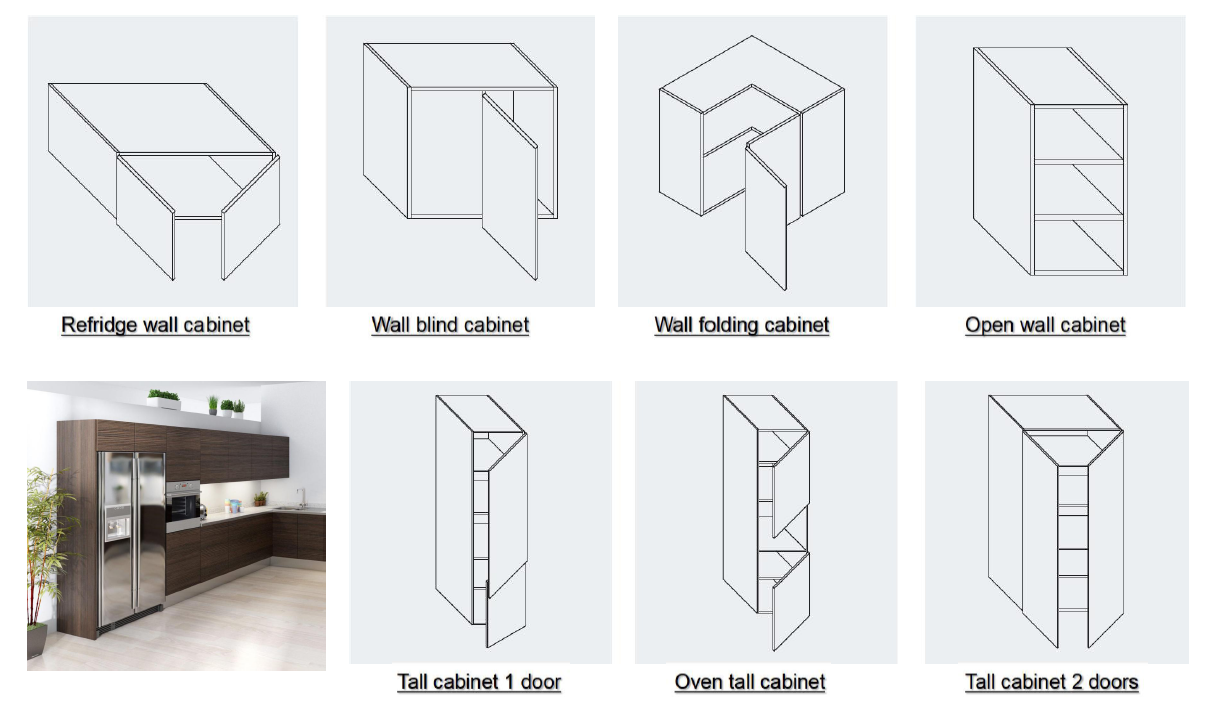 Refridge wall cabinet

Wall blind cabinet

Wall folding cabinet

Open wall cabinet

Tall cabinet 1 door

Oven tall cabinet

Tall cabinet 2 doors